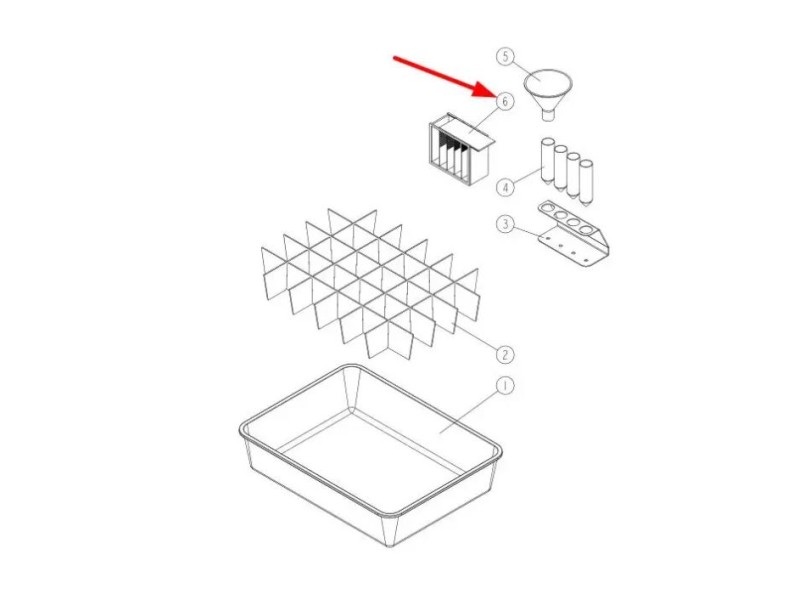 5
6
4
3
2
1