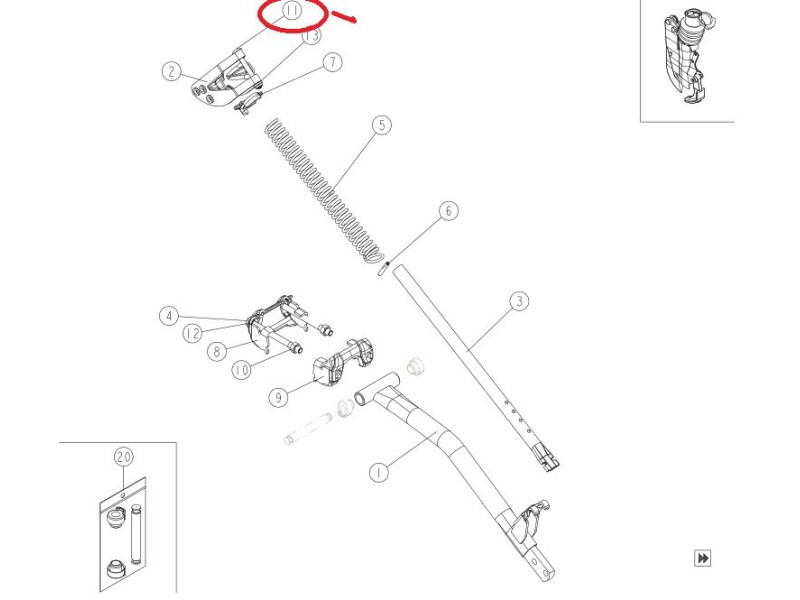 11
13
2
7
5
6
3
4
12
8
10
9
1
20