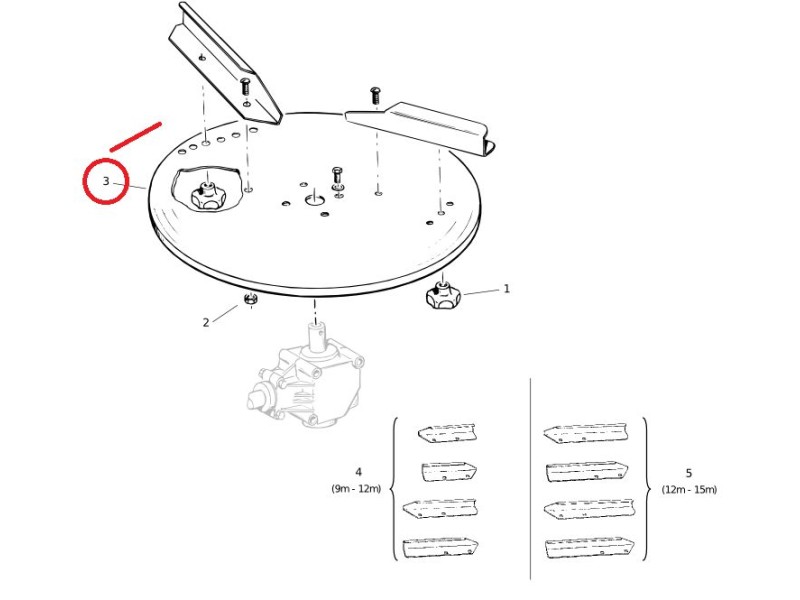 3

1

2

4
(9m - 12m)

5
(12m - 15m)